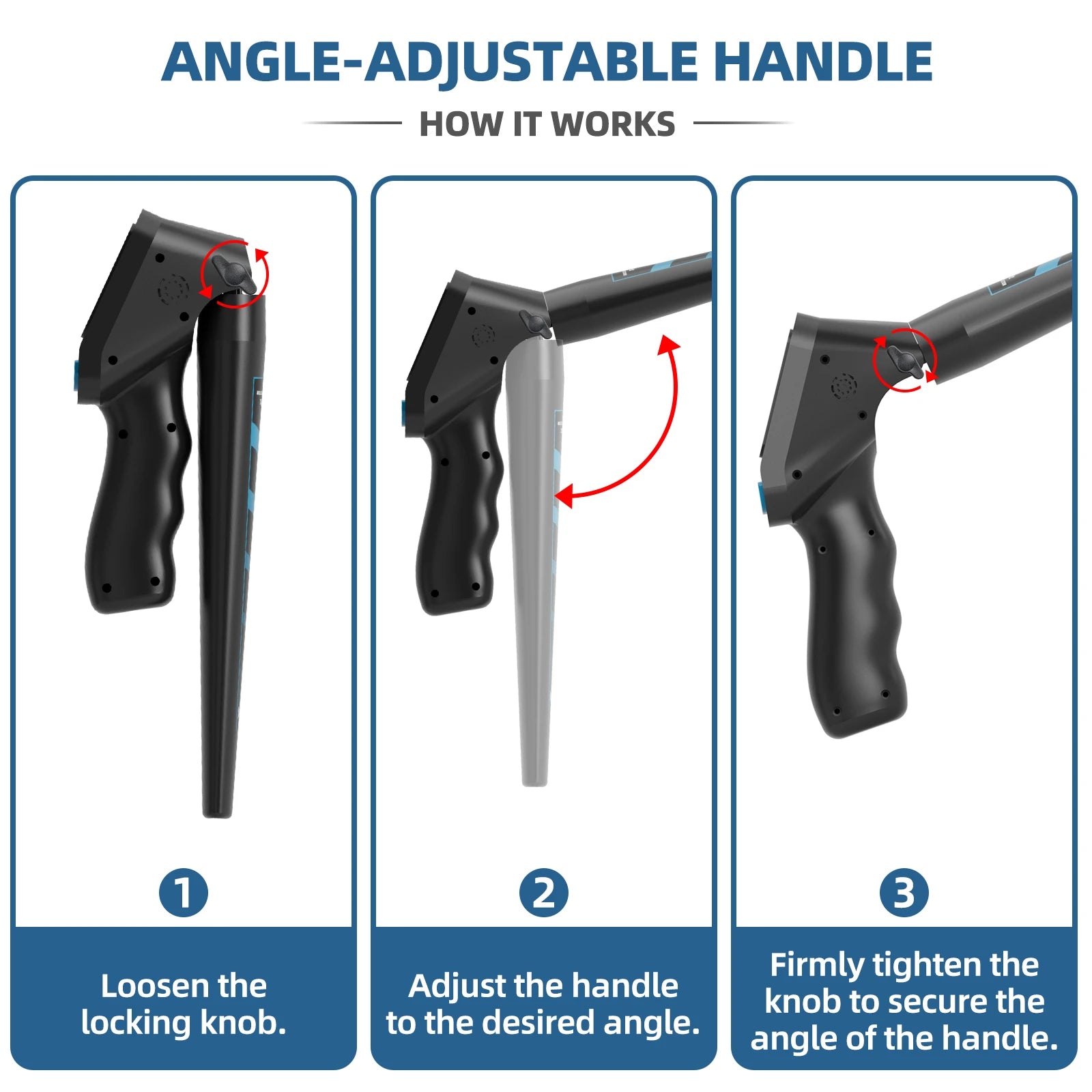 ANGLE-ADJUSTABLE HANDLE

HOW IT WORKS

1

Loosen the locking knob.

2

Adjust the handle to the desired angle.

3

Firmly tighten the knob to secure the angle of the handle.