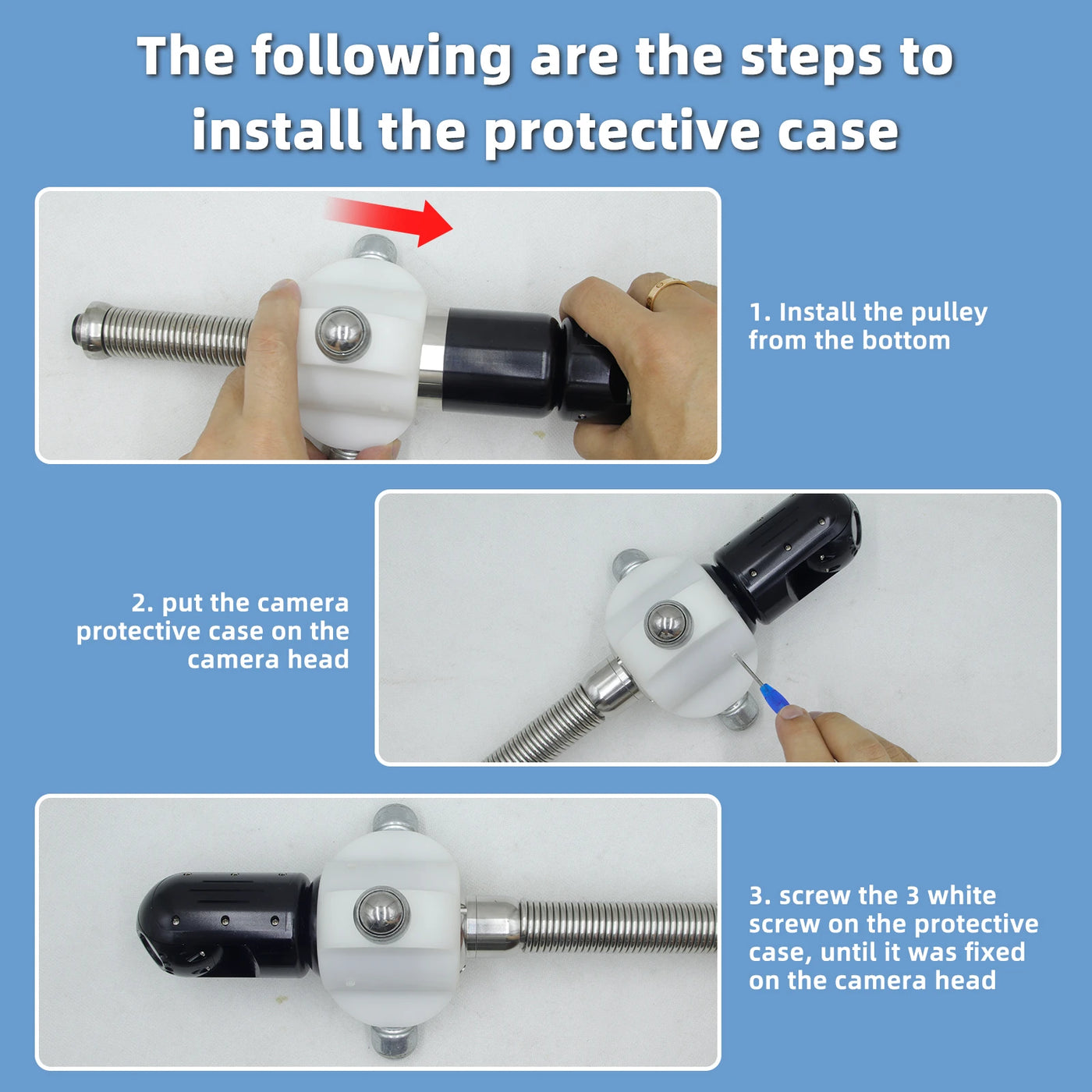 The following are the steps to install the protective case

1. Install the pulley from the bottom

2. put the camera protective case on the camera head

3. screw the 3 white screw on the protective case, until it was fixed on the camera head