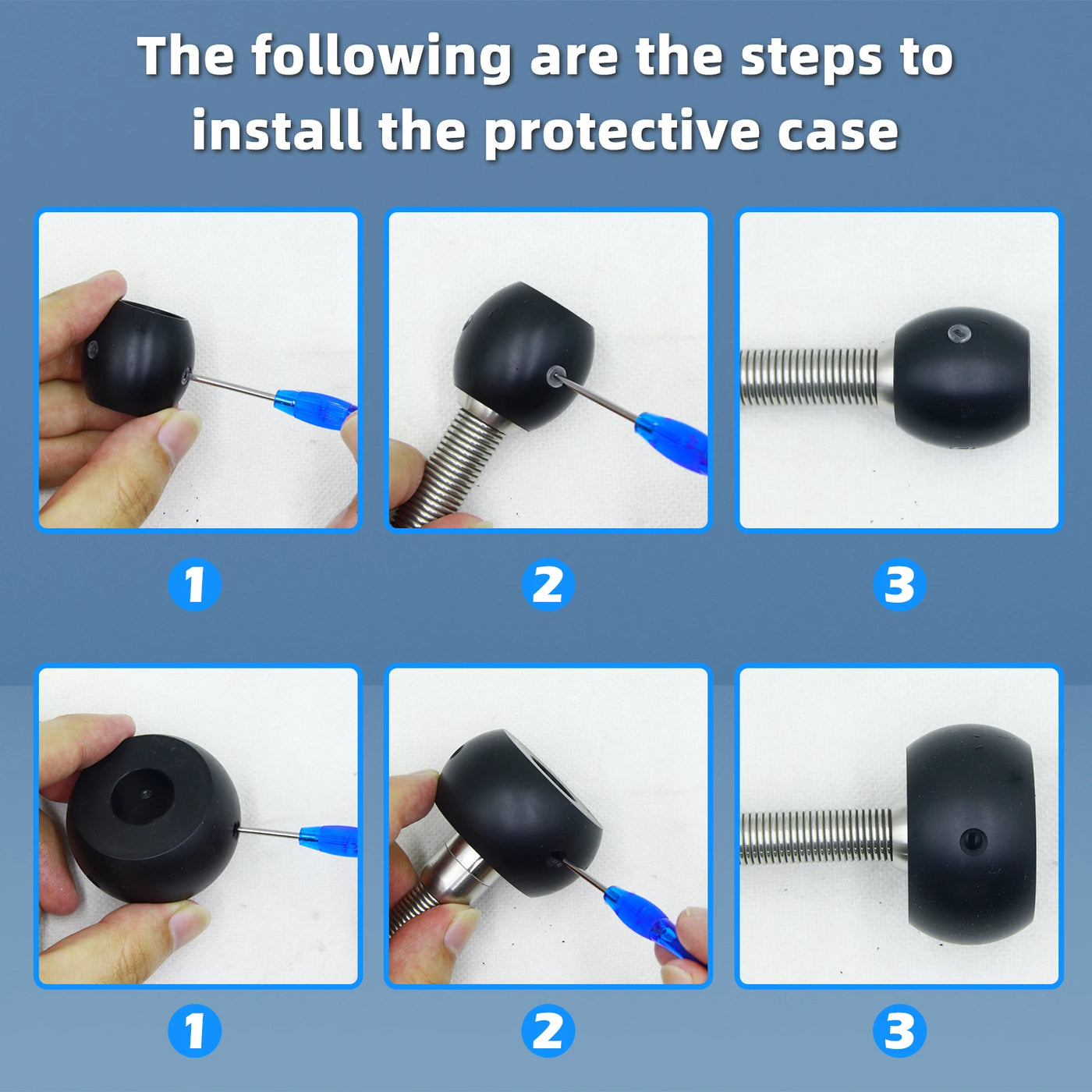 The following are the steps to install the protective case

1

2

3

1

2

3