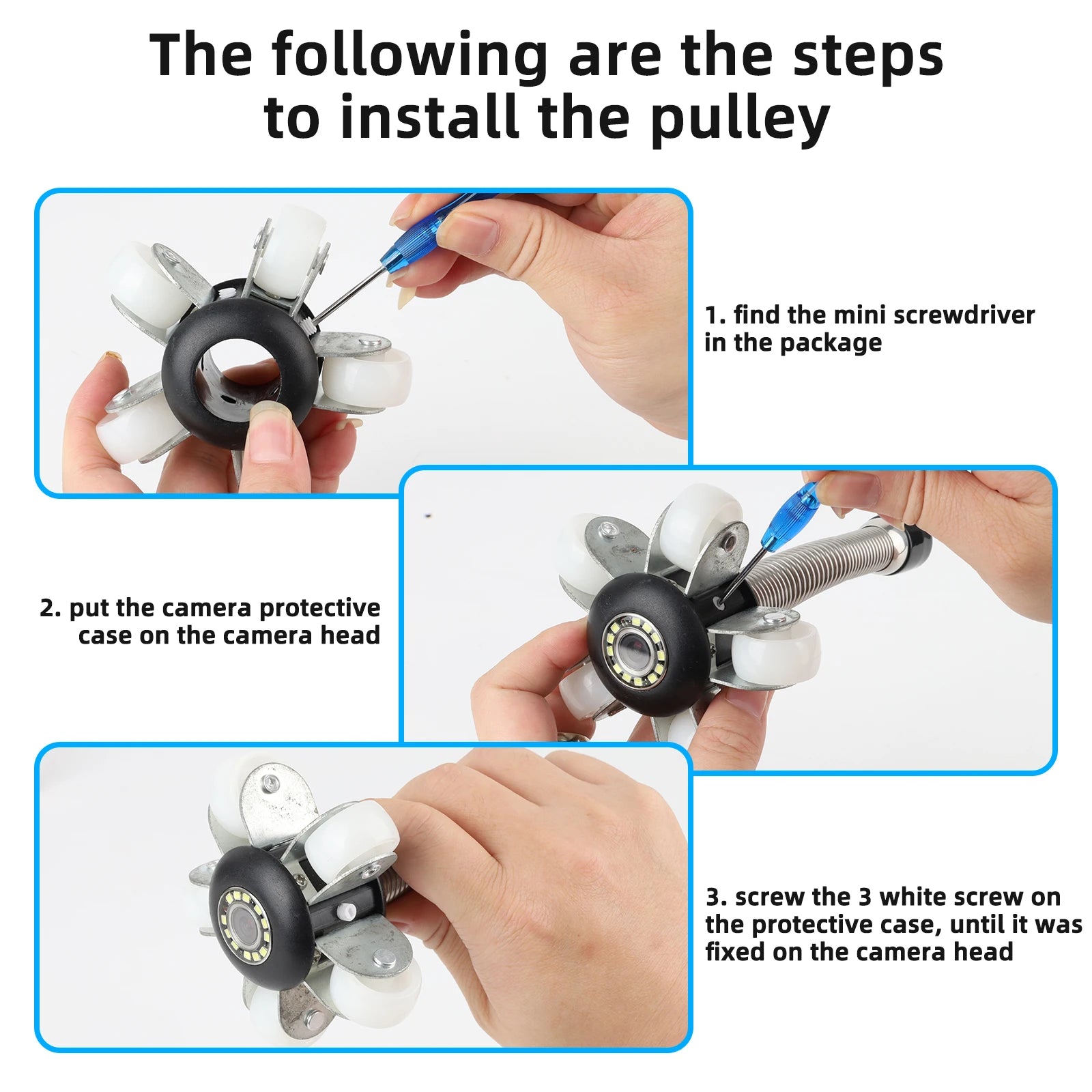 The following are the steps to install the pulley

1. find the mini screwdriver in the package

2. put the camera protective case on the camera head

3. screw the 3 white screw on the protective case, until it was fixed on the camera head